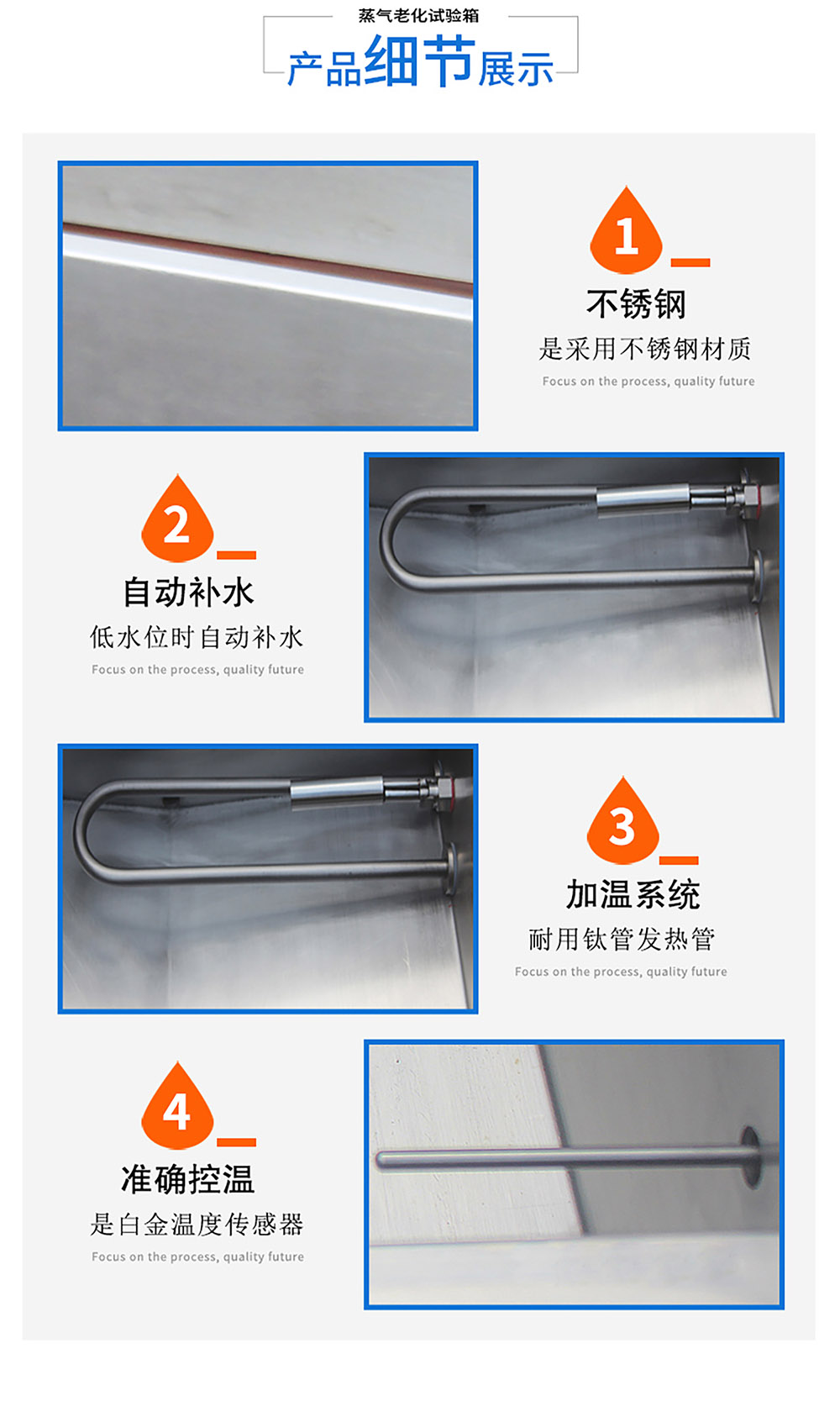 蒸气老化试验箱

产品细节展示

1

不锈钢

是采用不锈钢材质

Focus on the process, quality future

2

自动补水

低水位时自动补水

Focus on the process, quality future

3

加温系统

耐用钛管发热管

Focus on the process, quality future

4

准确控温

是白金温度传感器

Focus on the process, quality future