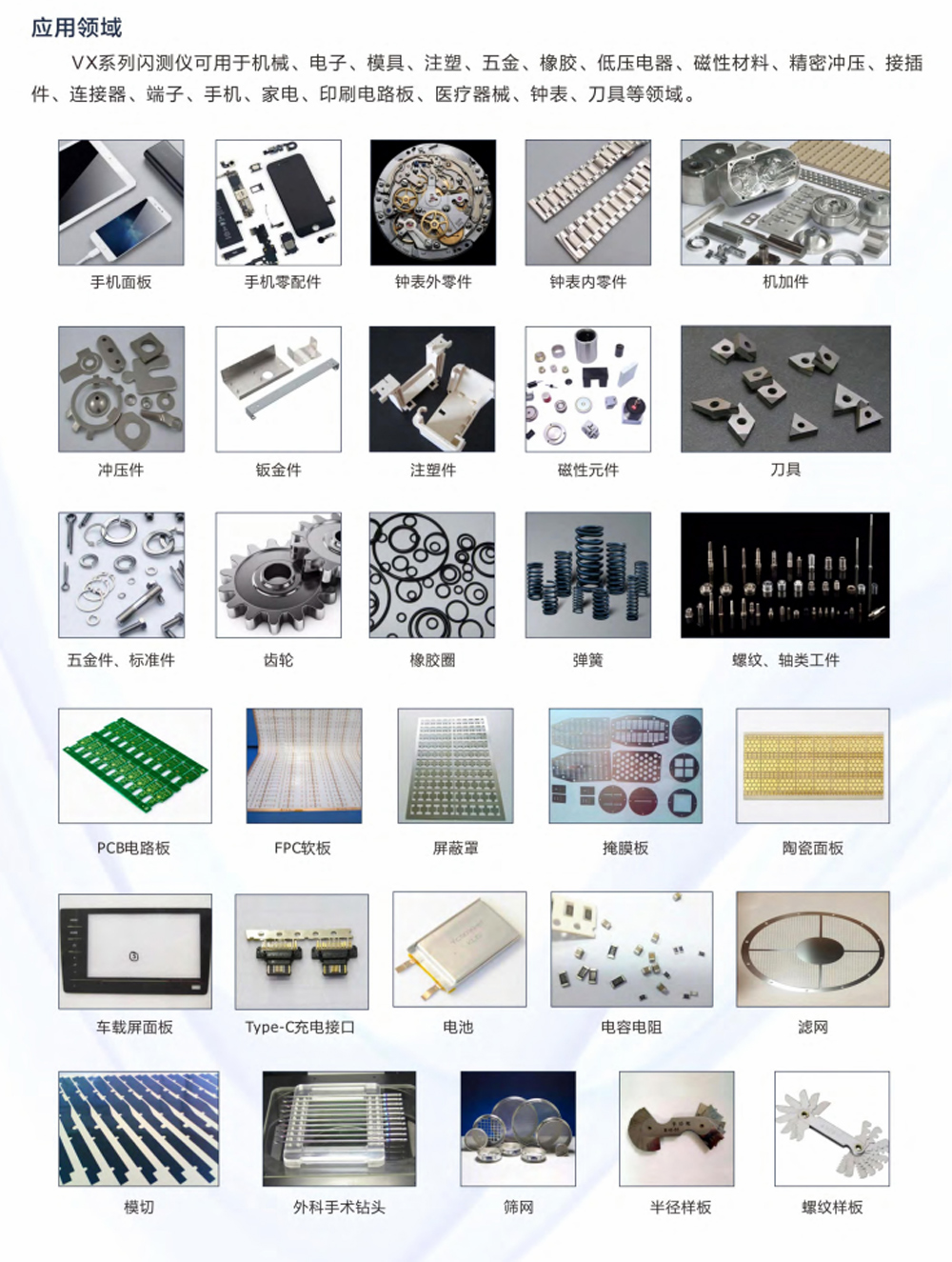 应用领域

VX系列闪测仪可用于机械、电子、模具、注塑、五金、橡胶、低压电器、磁性材料、精密冲压、接插件、连接器、端子、手机、家电、印刷电路板、医疗器械、钟表、刀具等领域。

手机面板
手机零配件
钟表外零件
钟表内零件
机加件

冲压件
钣金件
注塑件
磁性元件
刀具

五金件、标准件
齿轮
橡胶圈
弹簧
螺纹、轴类工件

PCB电路板
FPC软板
屏蔽罩
掩膜板
陶瓷面板

车载屏面板
Type-C充电接口
电池
电容电阻
滤网

模切
外科手术钻头
筛网
半径样板
螺纹样板