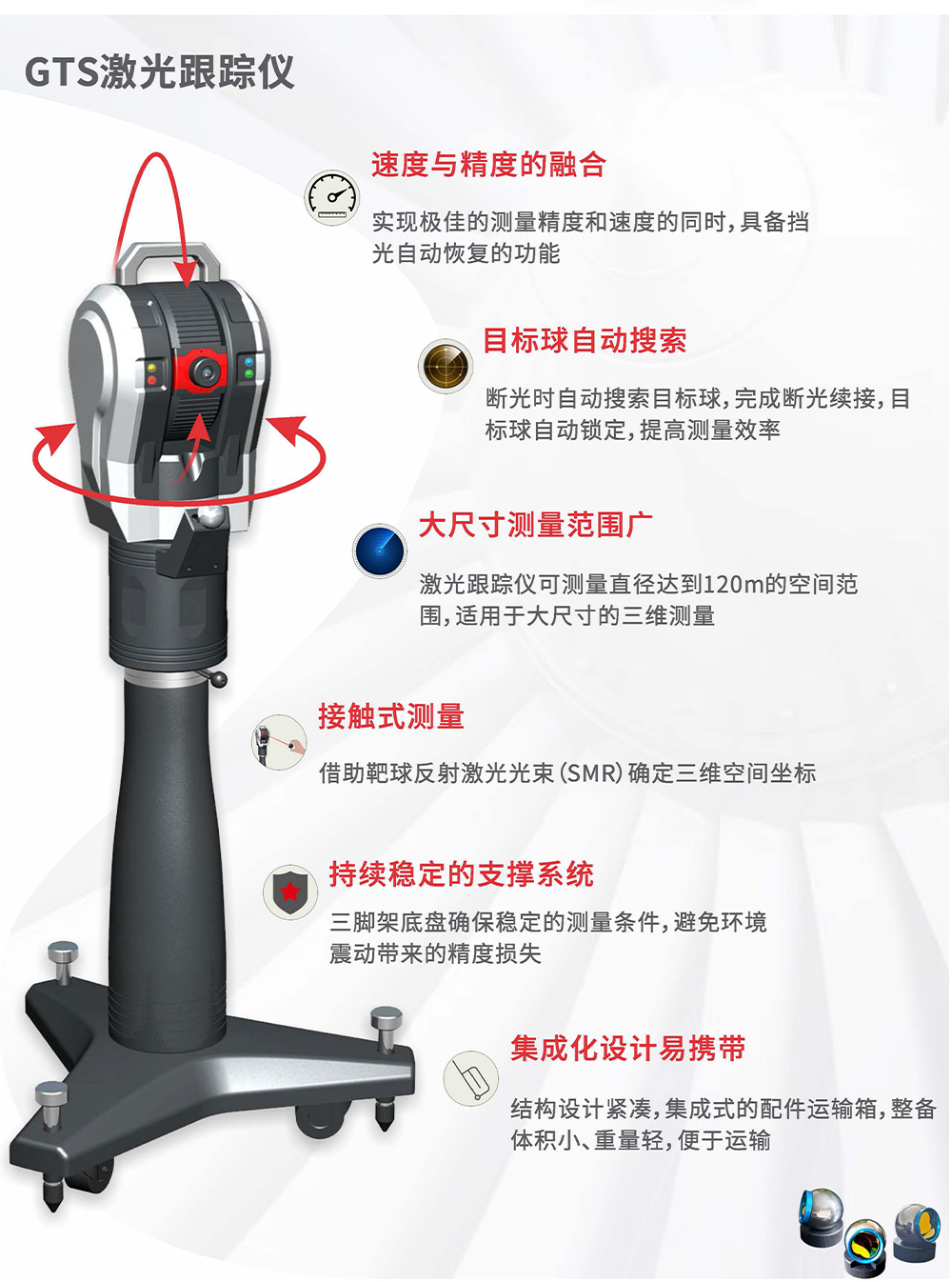 GTS激光跟踪仪

速度与精度的融合

实现极佳的测量精度和速度的同时，具备挡光自动恢复的功能

目标球自动搜索

断光时自动搜索目标球，完成断光续接，目标球自动锁定，提高测量效率

大尺寸测量范围广

激光跟踪仪可测量直径达到120m的空间范围，适用于大尺寸的三维测量

接触式测量

借助靶球反射激光光束（SMR）确定三维空间坐标

持续稳定的支撑系统

三脚架底盘确保稳定的测量条件，避免环境震动带来的精度损失

集成化设计易携带

结构设计紧凑，集成式的配件运输箱，整备体积小、重量轻，便于运输