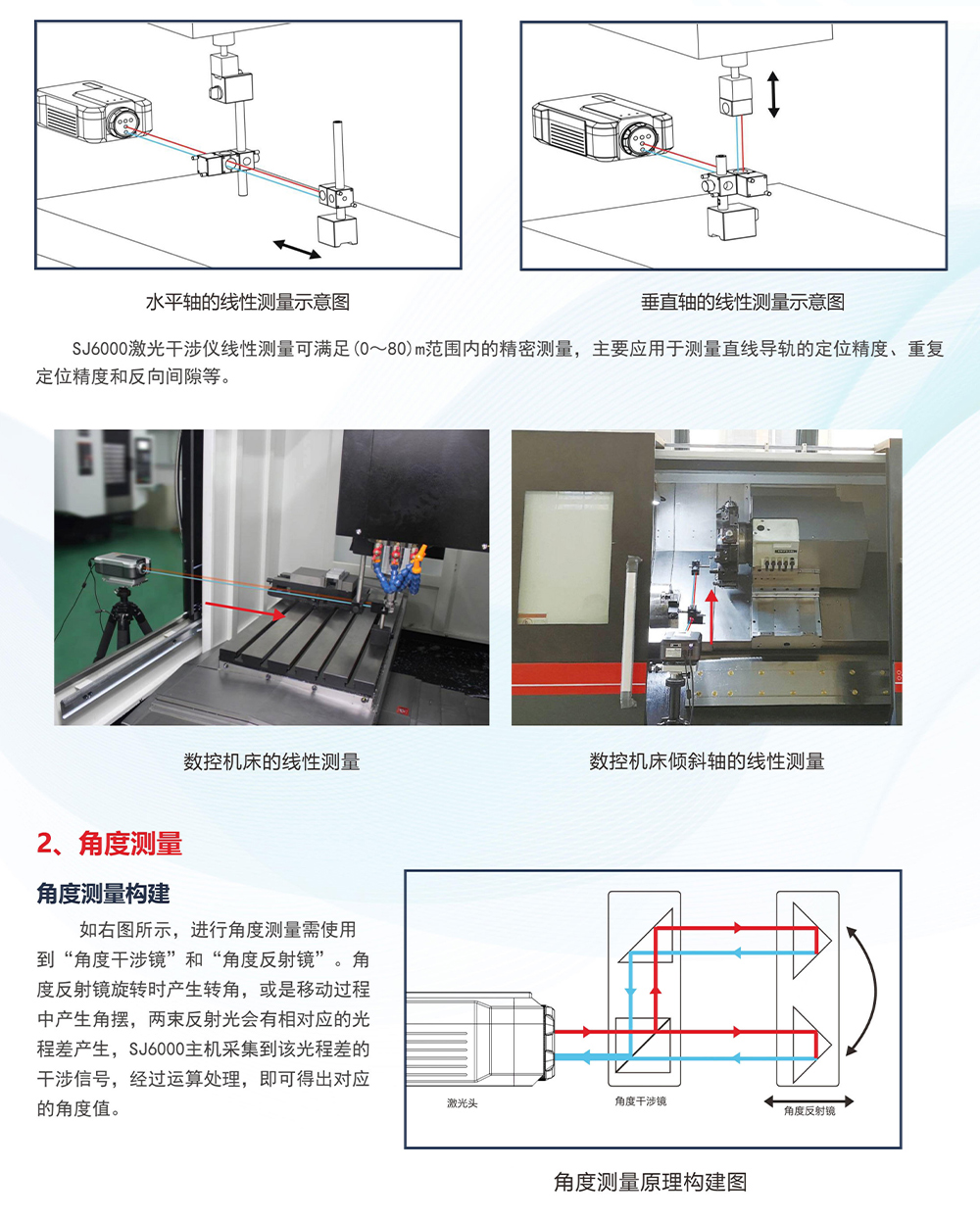 水平轴的线性测量示意图

垂直轴的线性测量示意图

SJ6000激光干涉仪线性测量可满足(0～80)m范围内的精密测量，主要应用于测量直线导轨的定位精度、重复定位精度和反向间隙等。

数控机床的线性测量

数控机床倾斜轴的线性测量

2、角度测量

角度测量构建

如右图所示，进行角度测量需使用到“角度干涉镜”和“角度反射镜”。角度反射镜旋转时产生转角，或是移动过程中产生角摆，两束反射光会有相对应的光程差产生，SJ6000主机采集到该光程差的干涉信号，经过运算处理，即可得出对应的角度值。

激光头

角度干涉镜

角度反射镜

角度测量原理构建图